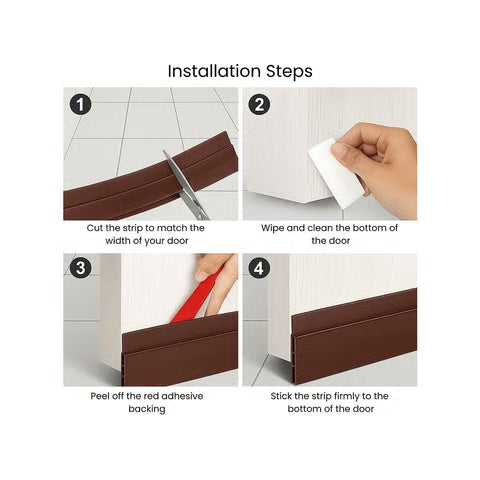 Installation Steps

1

Cut the strip to match the width of your door

2

Wipe and clean the bottom of the door

3

Peel off the red adhesive backing

4

Stick the strip firmly to the bottom of the door