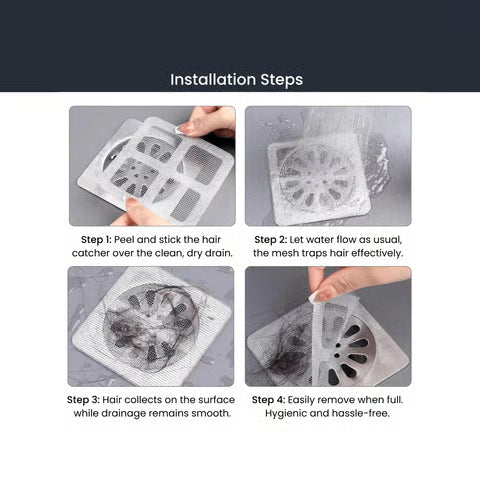 Installation Steps

Step 1: Peel and stick the hair catcher over the clean, dry drain.

Step 2: Let water flow as usual, the mesh traps hair effectively.

Step 3: Hair collects on the surface while drainage remains smooth.

Step 4: Easily remove when full. Hygienic and hassle-free.