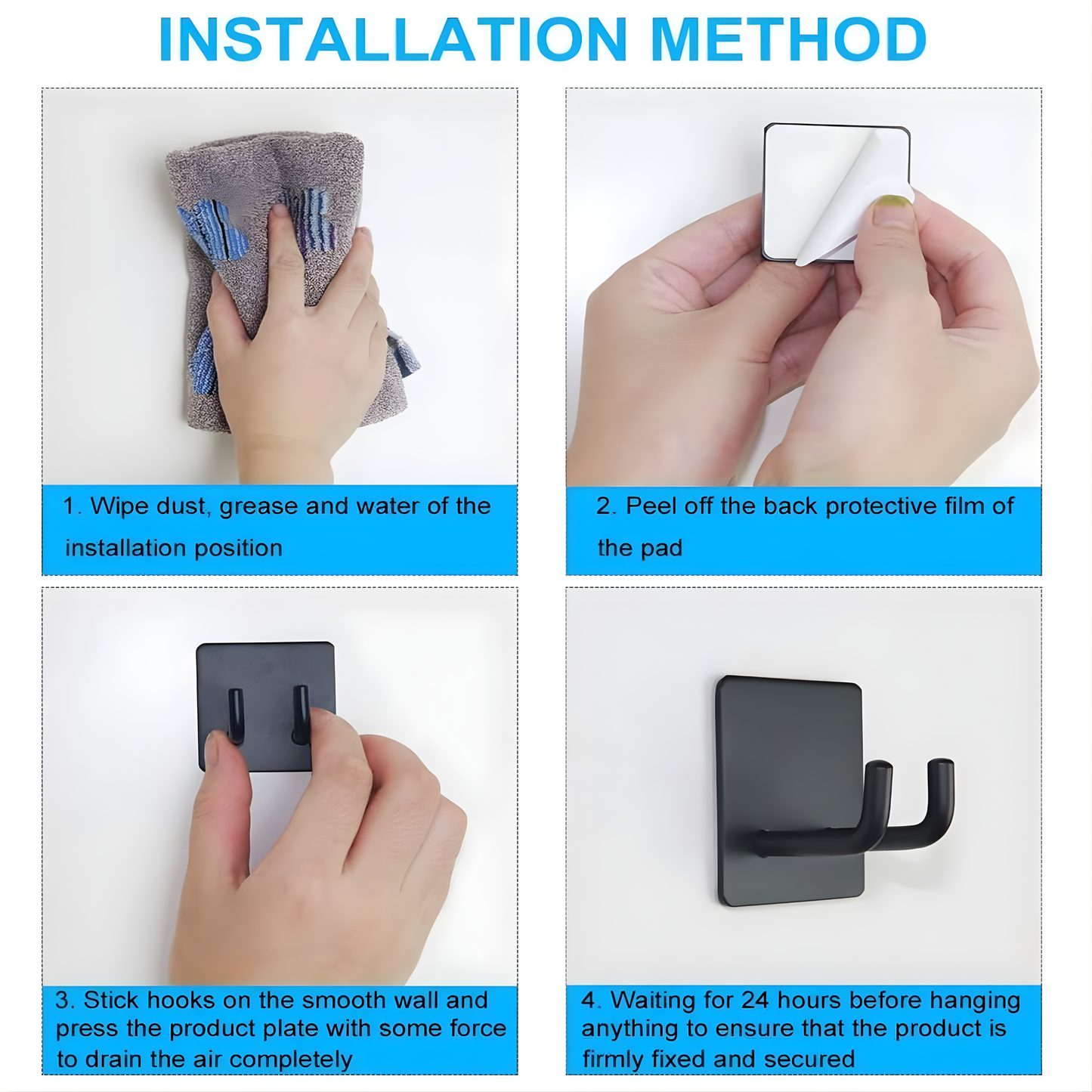 INSTALLATION METHOD

1. Wipe dust, grease and water of the installation position

2. Peel off the back protective film of the pad

3. Stick hooks on the smooth wall and press the product plate with some force to drain the air completely

4. Waiting for 24 hours before hanging anything to ensure that the product is firmly fixed and secured