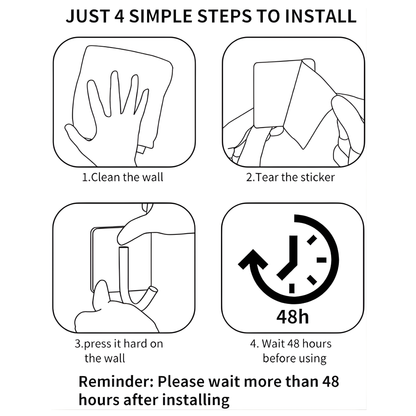 JUST 4 SIMPLE STEPS TO INSTALL

1.Clean the wall

2.Tear the sticker

3.press it hard on the wall

48h

4. Wait 48 hours before using

Reminder: Please wait more than 48 hours after installing