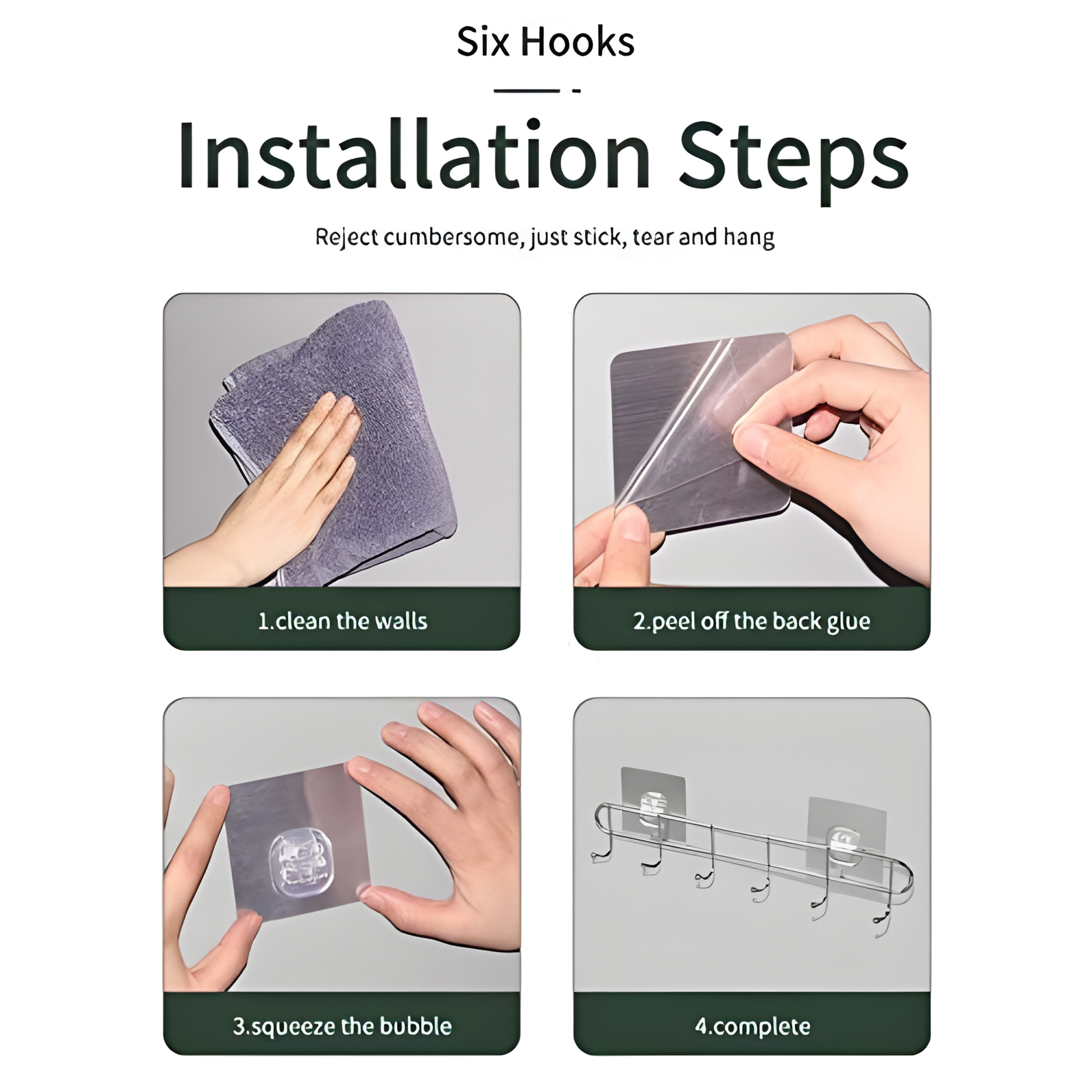 Six Hooks

Installation Steps

Reject cumbersome, just stick, tear and hang

1.clean the walls

2.peel off the back glue

3.squeeze the bubble

4.complete