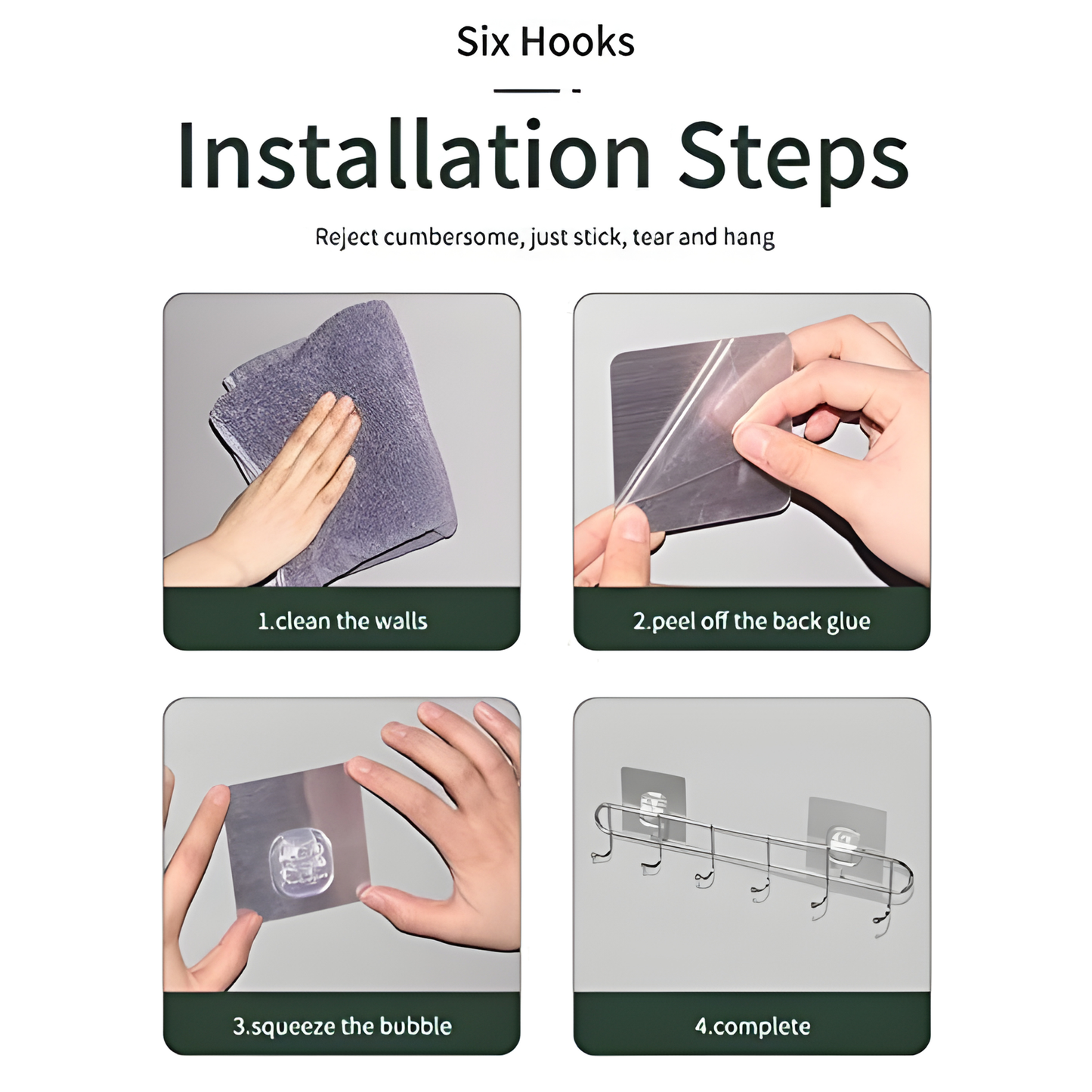 Six Hooks

Installation Steps

Reject cumbersome, just stick, tear and hang

1.clean the walls

2.peel off the back glue

3.squeeze the bubble

4.complete