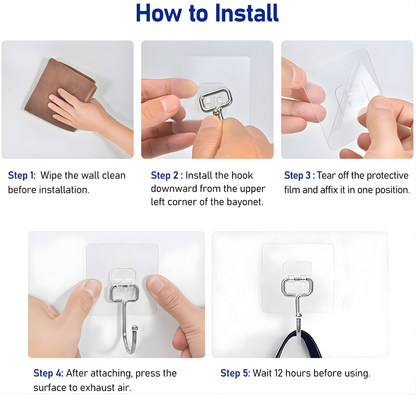 How to Install

Step 1: Wipe the wall clean before installation.

Step 2 : Install the hook downward from the upper left corner of the bayonet.

Step 3 : Tear off the protective film and affix it in one position.

Step 4: After attaching, press the surface to exhaust air.

Step 5: Wait 12 hours before using.