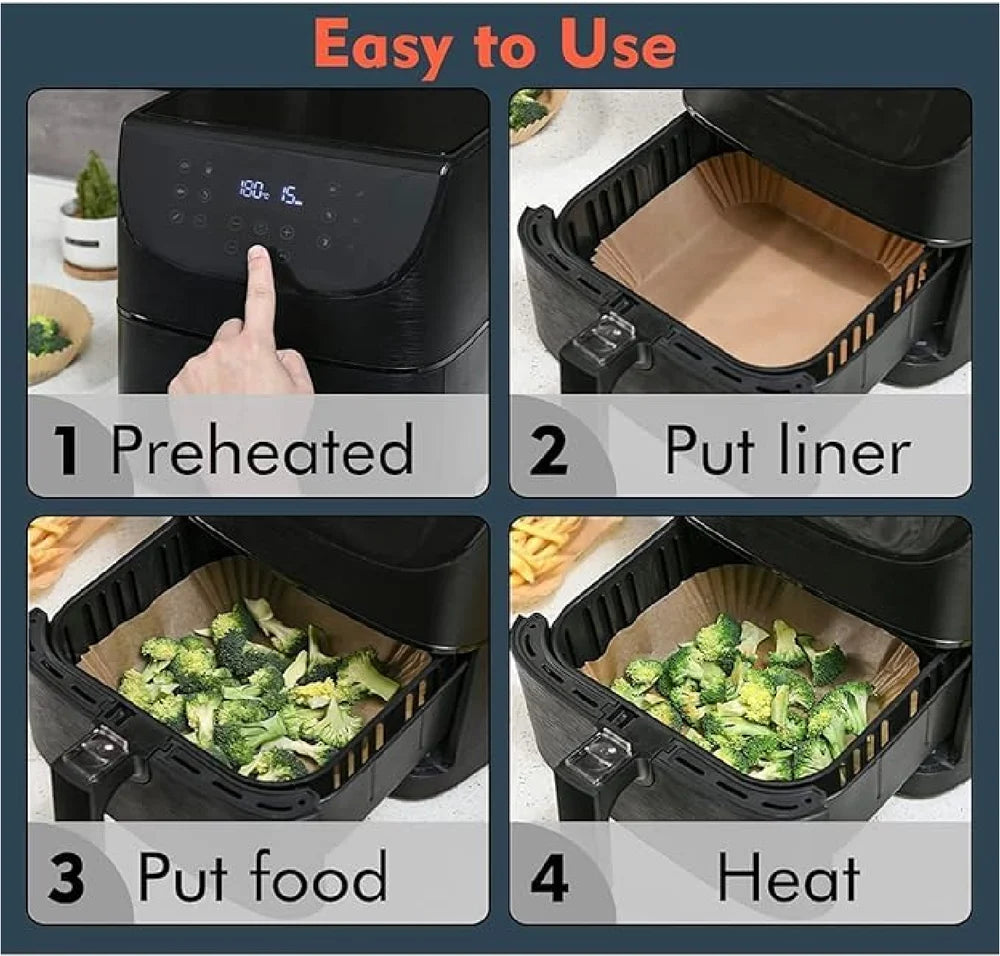 Easy to Use

180 15

1 Preheated

2 Put liner

3 Put food

4 Heat