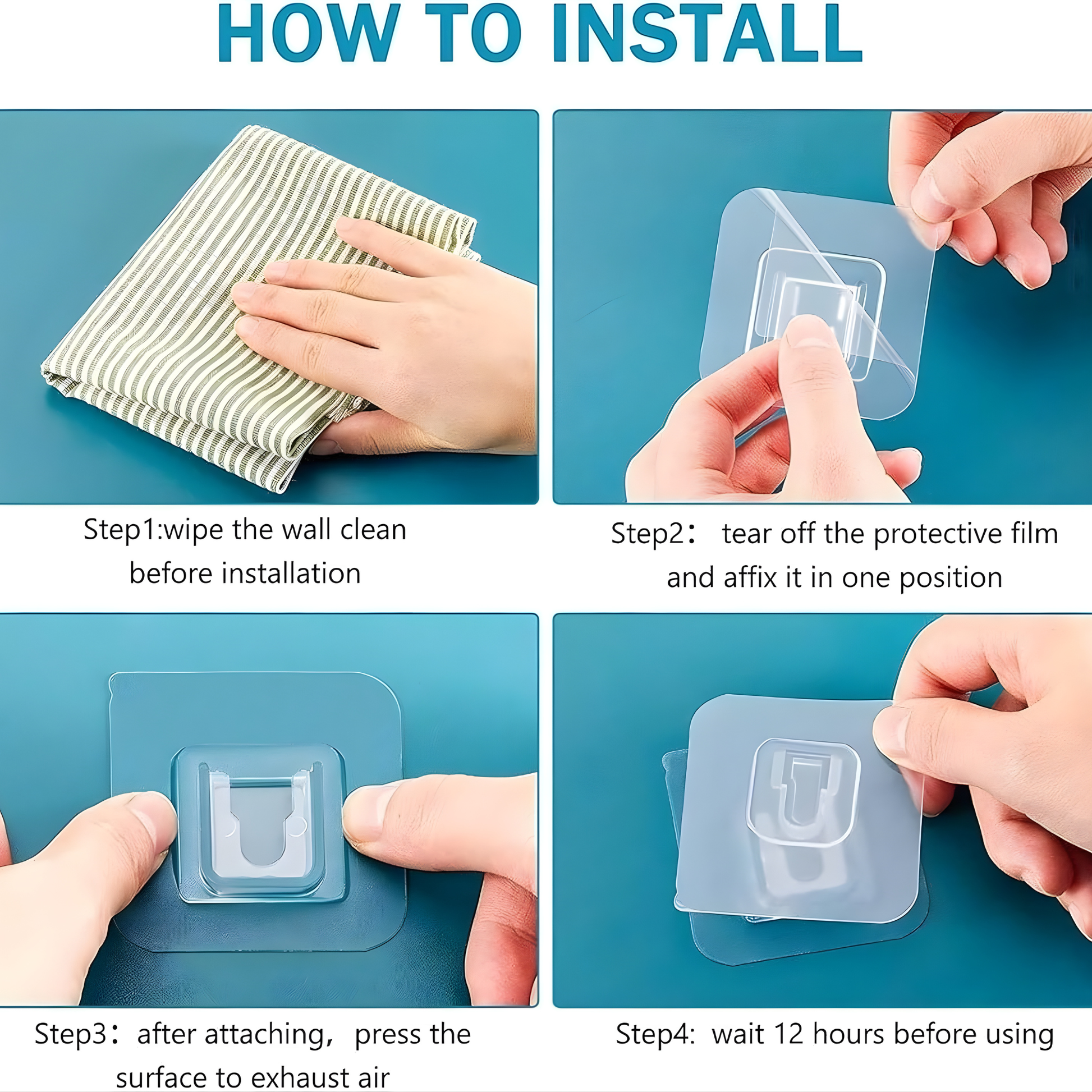 HOW TO INSTALL

Step1:wipe the wall clean before installation

Step2： tear off the protective film and affix it in one position

Step3：after attaching，press the surface to exhaust air

Step4: wait 12 hours before using