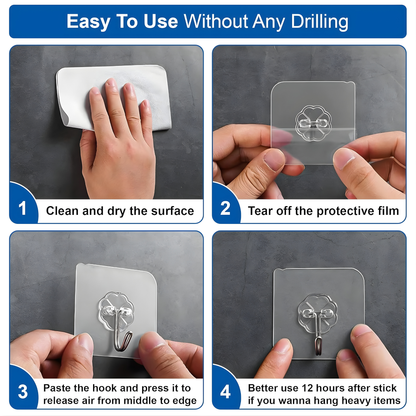 Easy To Use Without Any Drilling

1 Clean and dry the surface

2 Tear off the protective film

3 Paste the hook and press it to release air from middle to edge

4 Better use 12 hours after stick if you wanna hang heavy items