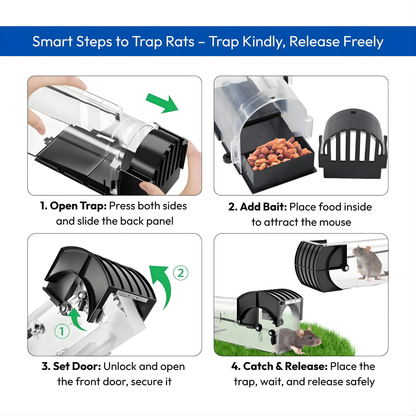 Smart Steps to Trap Rats – Trap Kindly, Release Freely

1. Open Trap: Press both sides and slide the back panel

2. Add Bait: Place food inside to attract the mouse

② ①

3. Set Door: Unlock and open the front door, secure it

4. Catch & Release: Place the trap, wait, and release safely