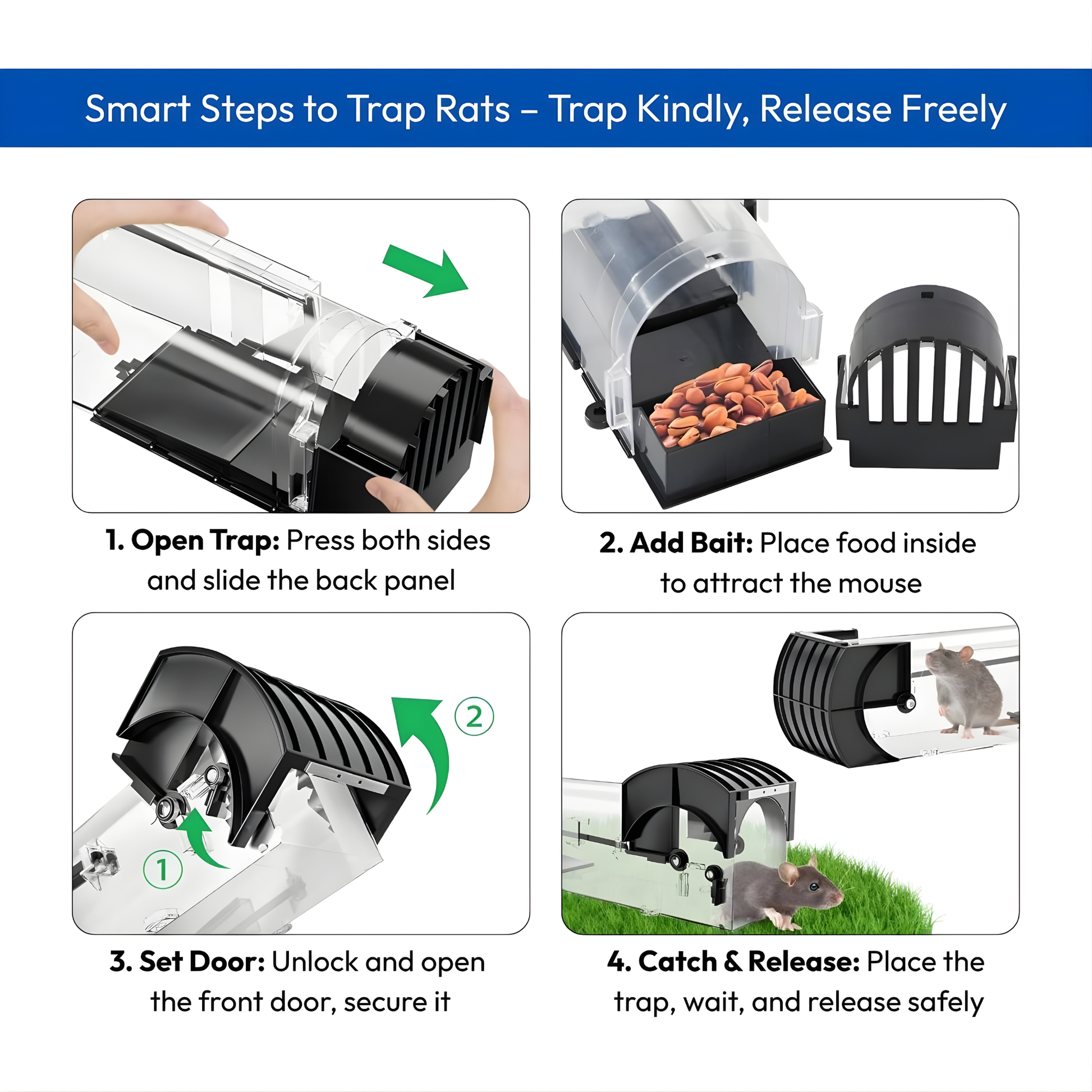 Smart Steps to Trap Rats – Trap Kindly, Release Freely

1. Open Trap: Press both sides and slide the back panel

2. Add Bait: Place food inside to attract the mouse

2

1

3. Set Door: Unlock and open the front door, secure it

4. Catch & Release: Place the trap, wait, and release safely