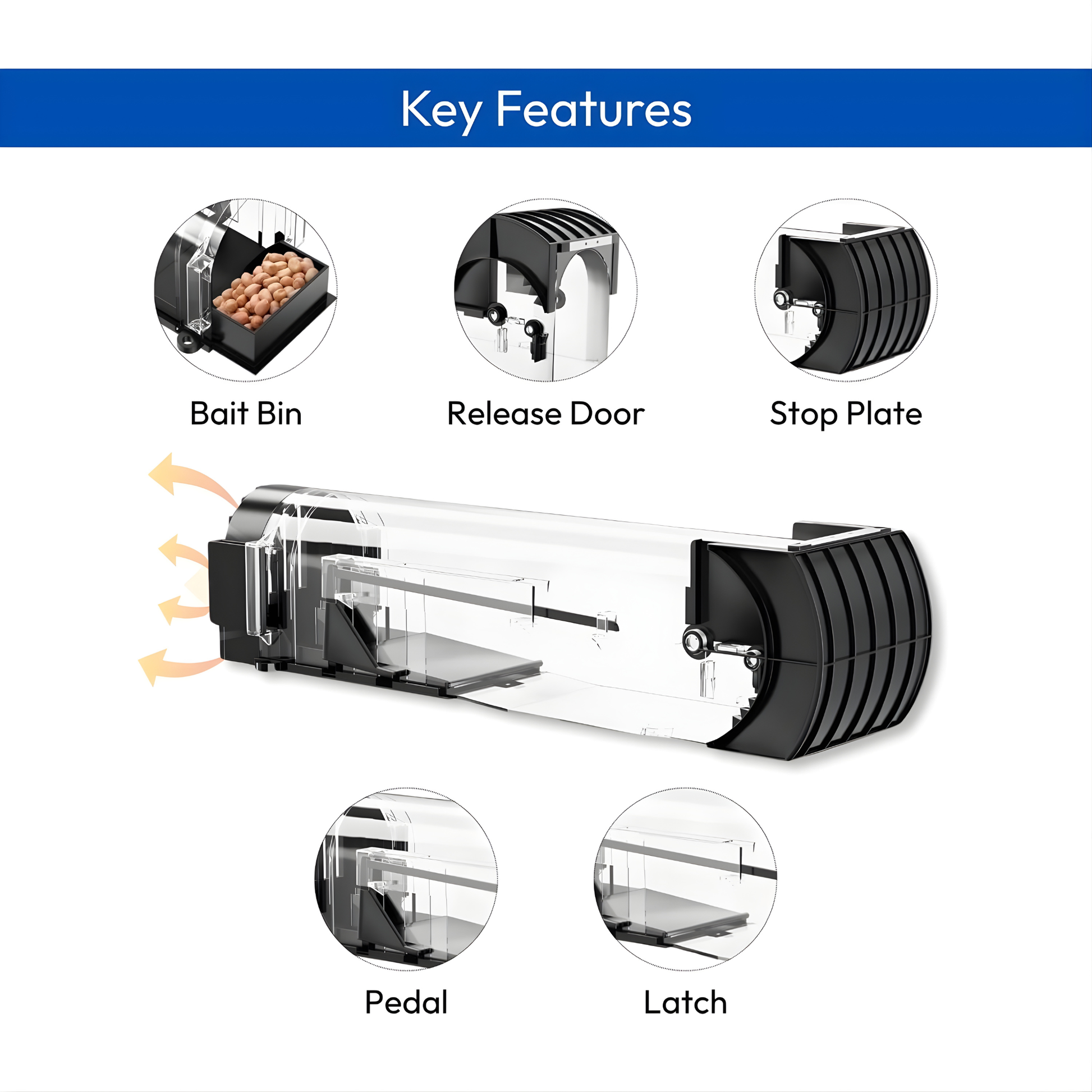 Key Features

Bait Bin

Release Door

Stop Plate

Pedal

Latch