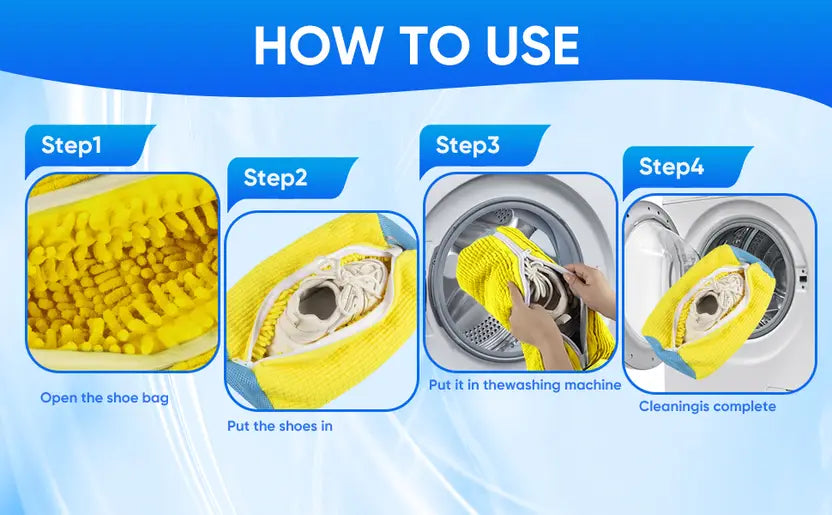 HOW TO USE

Step1

Open the shoe bag

Step2

Put the shoes in

Step3

Put it in thewashing machine

Step4

Cleaningis complete